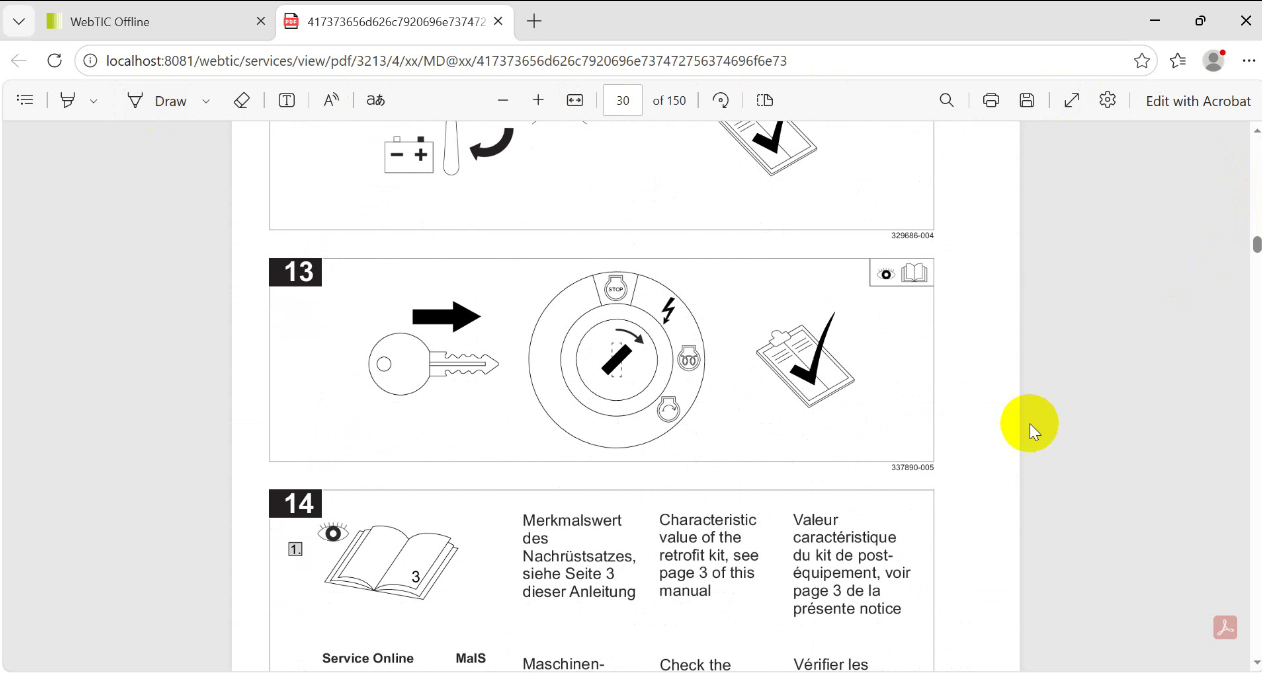 WebTIC Offline
417373656d626c7920696e737472
localhost:8081/webtic/services/view/pdf/3213/4/xx/MD@xx/417373656d626c7920696e737472756374696f6e73
Draw
30
of 150
Edit with Acrobat

329686-004

13

STOP

337890-005

14

1.

3

Merkmalswert des Nachrüstsatzes, siehe Seite 3 dieser Anleitung

Characteristic value of the retrofit kit, see page 3 of this manual

Valeur caractéristique du kit de post-équipement, voir page 3 de la présente notice

Service Online

MaIS

Maschinen-

Check the

Vérifier les